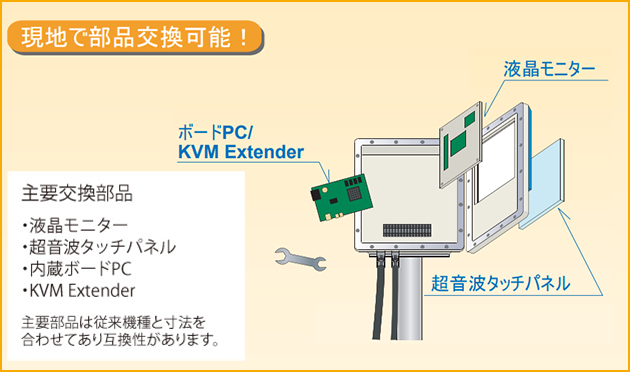 現地で部品交換可能！

液晶モニター

ボードPC/
KVM Extender

主要交換部品

・液晶モニター
・超音波タッチパネル
・内蔵ボードPC
・KVM Extender

主要部品は従来機種と寸法を合わせてあり互換性があります。

超音波タッチパネル