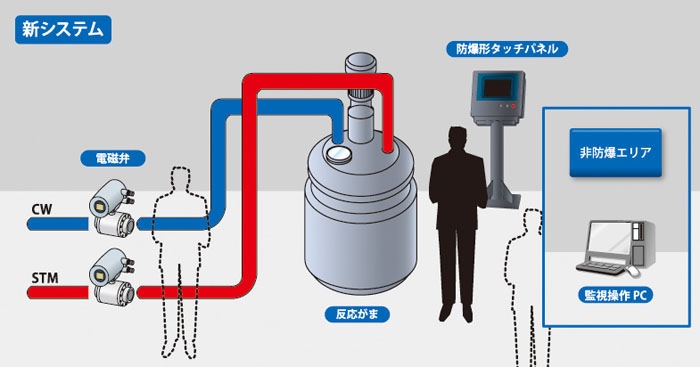 新システム

防爆形タッチパネル

電磁弁

CW

STM

反応がま

非防爆エリア

監視操作 PC