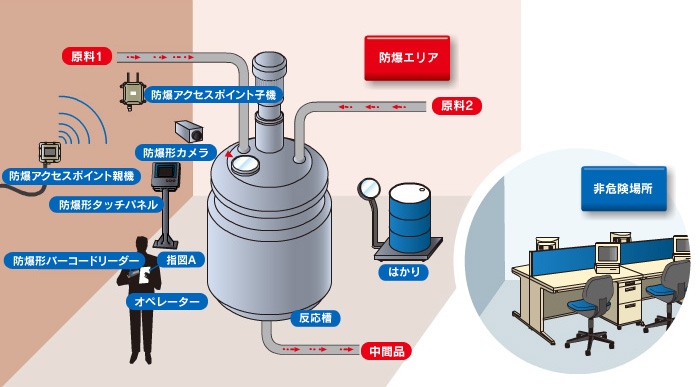 原料1

防爆エリア

防爆アクセスポイント子機

原料2

防爆形カメラ

防爆アクセスポイント親機

防爆形タッチパネル

非危険場所

防爆形バーコードリーダー

指図A

はかり

オペレーター

反応槽

中間品