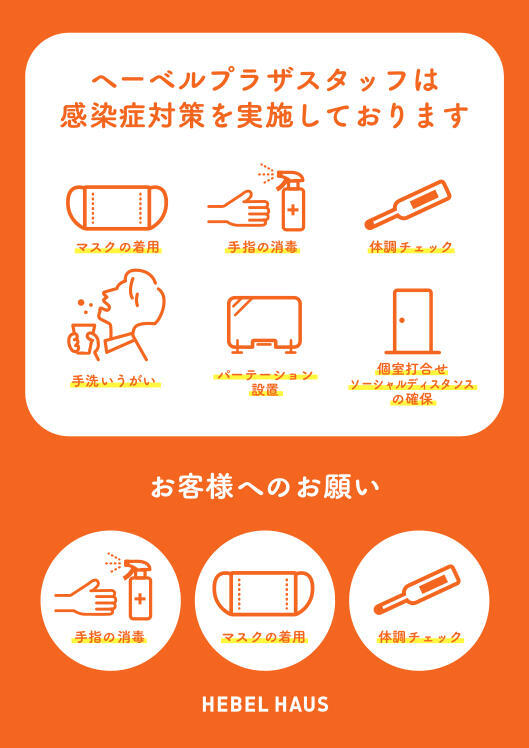 ヘーベルプラザスタッフは
感染症対策を実施しております

マスクの着用

手指の消毒

体調チェック

手洗いうがい

パーテーション
設置

個室打合せ
ソーシャルディスタンス
の確保

お客様へのお願い

手指の消毒

マスクの着用

体調チェック

HEBEL HAUS